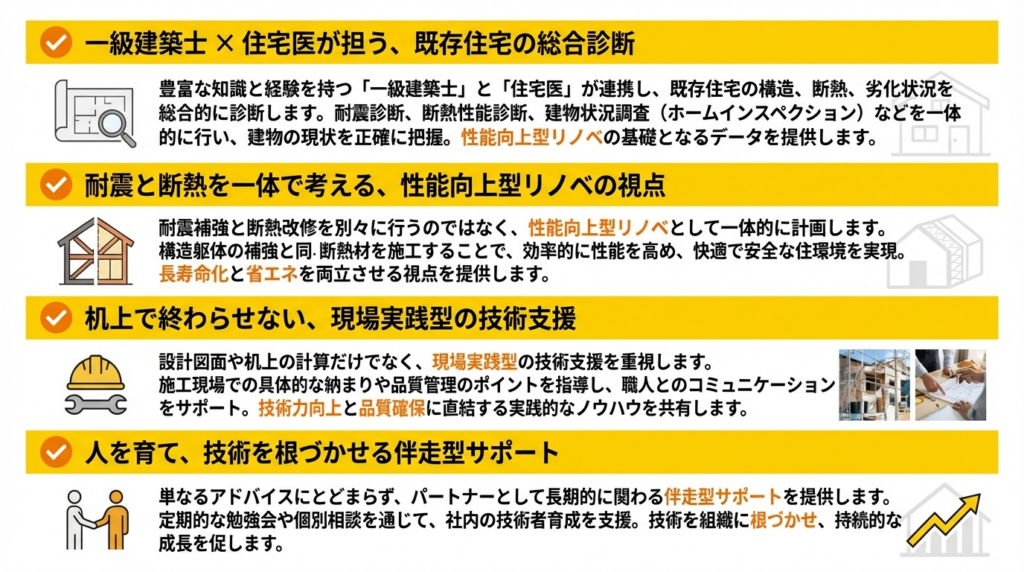 一級建築士 × 住宅医が担う、既存住宅の総合診断

豊富な知識と経験を持つ「一級建築士」と「住宅医」が連携し、既存住宅の構造、断熱、劣化状況を総合的に診断します。耐震診断、断熱性能診断、建物状況調査（ホームインスペクション）などを一体的に行い、建物の現状を正確に把握。性能向上型リノベの基礎となるデータを提供します。

耐震と断熱を一体で考える、性能向上型リノベの視点

耐震補強と断熱改修を別々に行うのではなく、性能向上型リノベとして一体的に計画します。構造躯体の補強と同·断熱材を施工することで、効率的に性能を高め、快適で安全な住環境を実現。長寿命化と省エネを両立させる視点を提供します。

机上で終わらせない、現場実践型の技術支援

設計図面や机上の計算だけでなく、現場実践型の技術支援を重視します。施工現場での具体的な納まりや品質管理のポイントを指導し、職人とのコミュニケーションをサポート。技術力向上と品質確保に直結する実践的なノウハウを共有します。

人を育て、技術を根づかせる伴走型サポート

単なるアドバイスにとどまらず、パートナーとして長期的に関わる伴走型サポートを提供します。定期的な勉強会や個別相談を通じて、社内の技術者育成を支援。技術を組織に根づかせ、持続的な成長を促します。